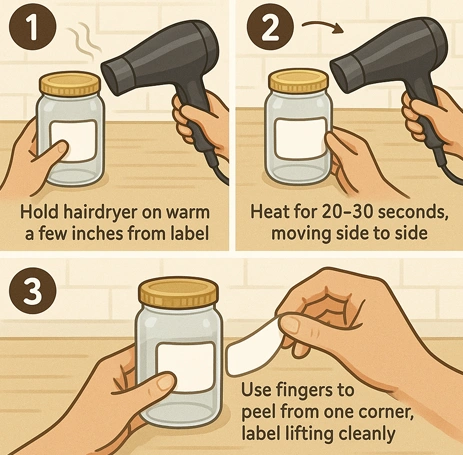 1

Hold hairdryer on warm a few inches from label

2

Heat for 20–30 seconds, moving side to side

3

Use fingers to peel from one corner, label lifting cleanly